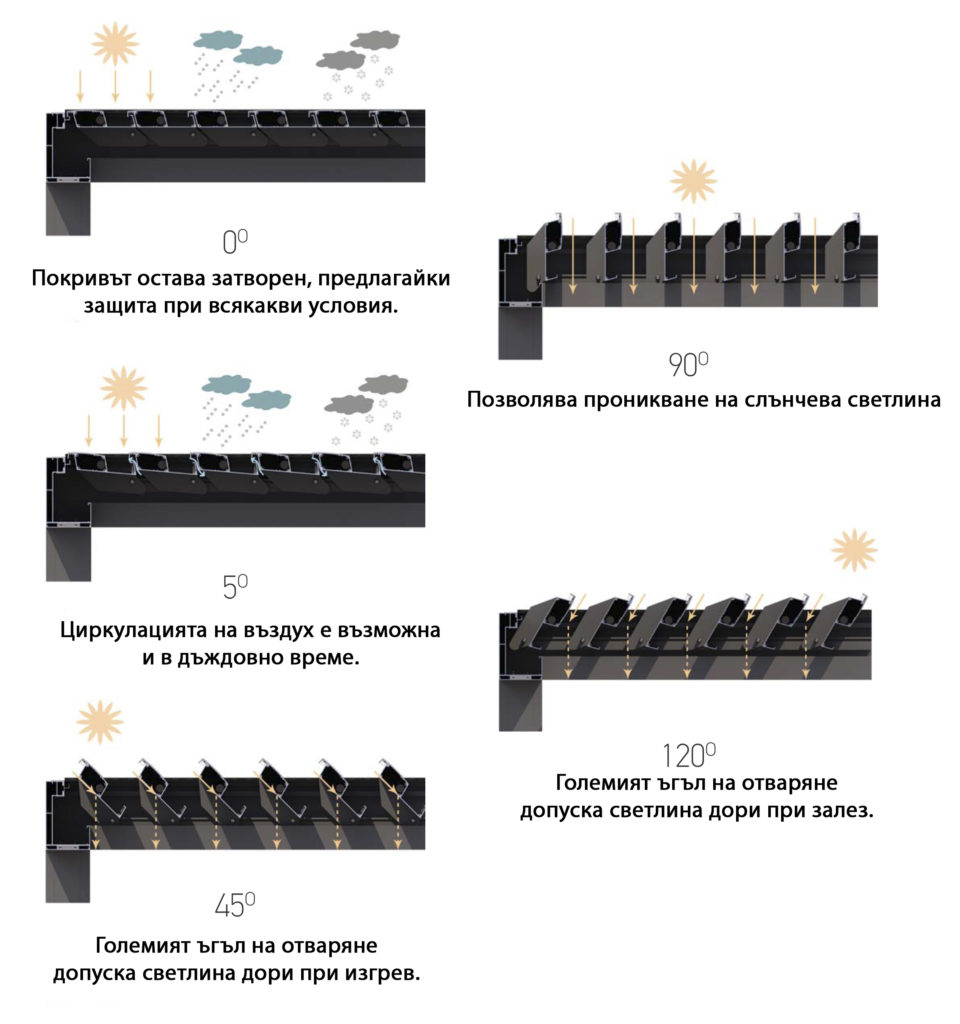 $0^0$

Покривът остава затворен, предлагайки защита при всякакви условия.

$5^0$

Циркулацията на въздух е възможна и в дъждовно време.

$45^0$

Големият ъгъл на отваряне допуска светлина дори при изгрев.

$90^0$

Позволява проникване на слънчева светлина

$120^0$

Големият ъгъл на отваряне допуска светлина дори при залез.